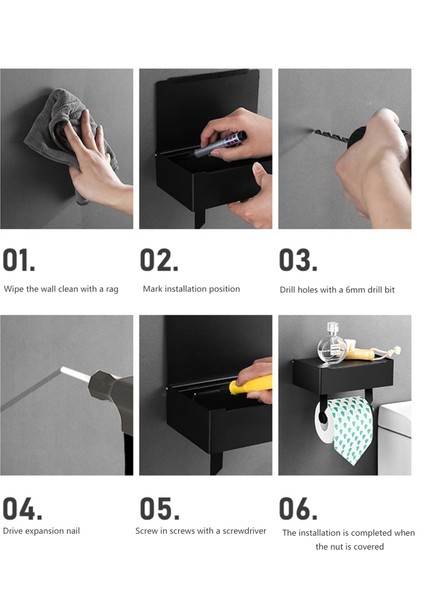 01.

Wipe the wall clean with a rag

02.

Mark installation position

03.

Drill holes with a 6mm drill bit

04.

Drive expansion nail

05.

Screw in screws with a screwdriver

06.

The installation is completed when the nut is covered