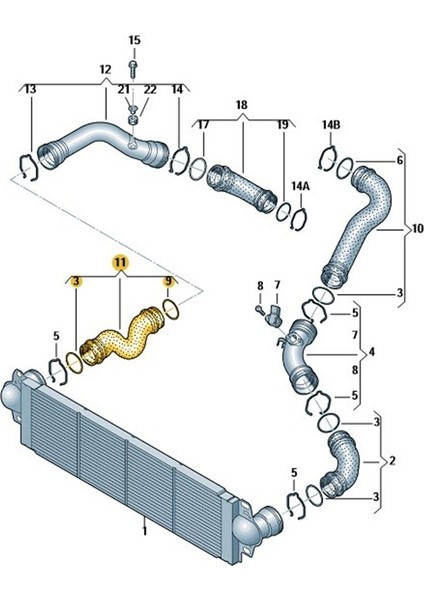 15
12
13
21
22
14
18
17
19
14B
6
14A
10
11
3
9
8
7
3
5
5
7
4
8
5
3
2
5
3
1