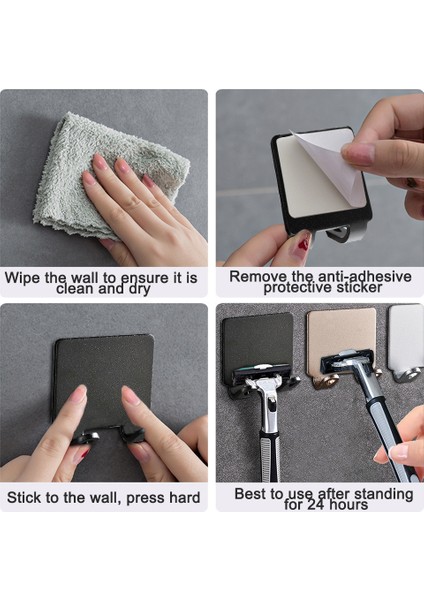 Wipe the wall to ensure it is clean and dry

Remove the anti-adhesive protective sticker

Stick to the wall, press hard

Best to use after standing for 24 hours