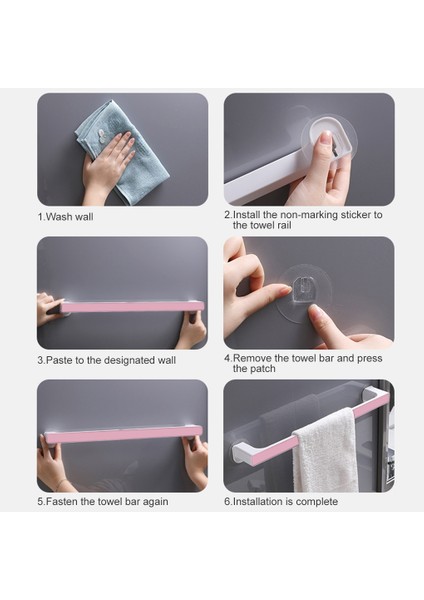 1.Wash wall

2.Install the non-marking sticker to the towel rail

3.Paste to the designated wall

4.Remove the towel bar and press the patch

5.Fasten the towel bar again

6.Installation is complete