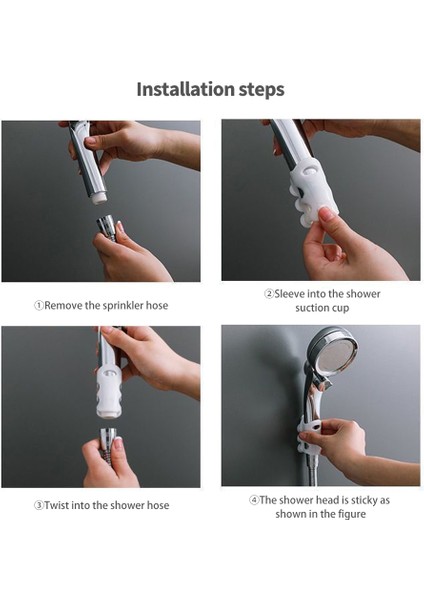 Installation steps

①Remove the sprinkler hose

②Sleeve into the shower suction cup

③Twist into the shower hose

④The shower head is sticky as shown in the figure