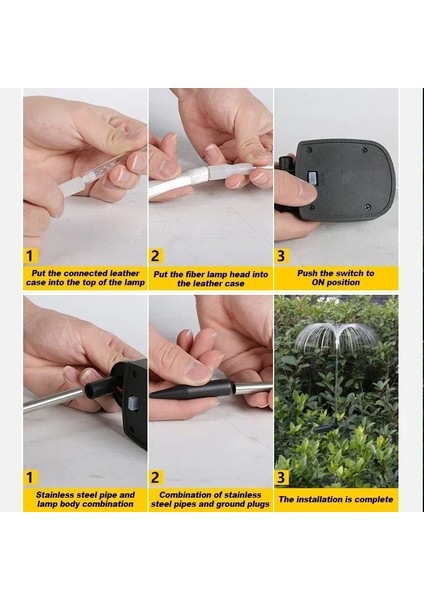 1

Put the connected leather case into the top of the lamp

2

Put the fiber lamp head into the leather case

3

Push the switch to ON position

1

Stainless steel pipe and lamp body combination

2

Combination of stainless steel pipes and ground plugs

3

The installation is complete