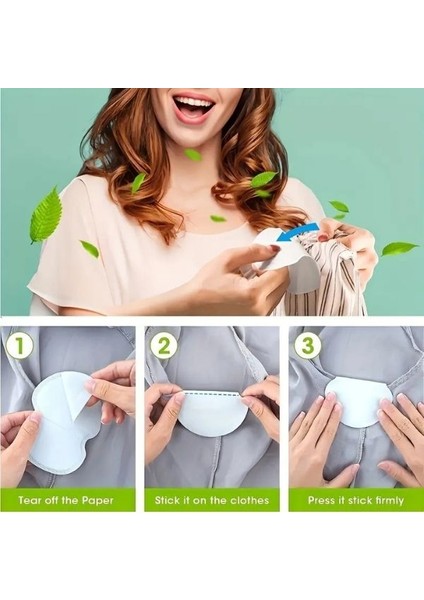 1
Tear off the Paper

2
Stick it on the clothes

3
Press it stick firmly