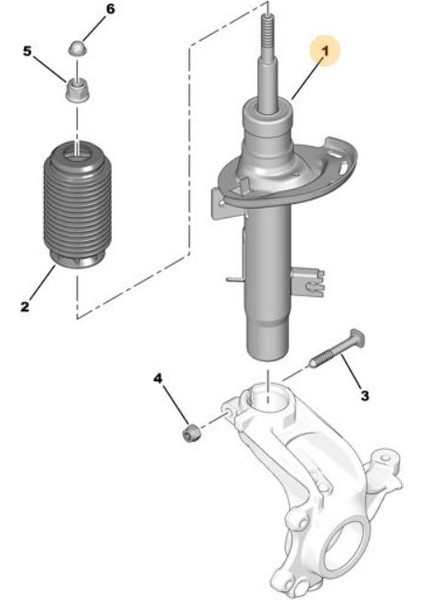 6
5
1
2
4
3