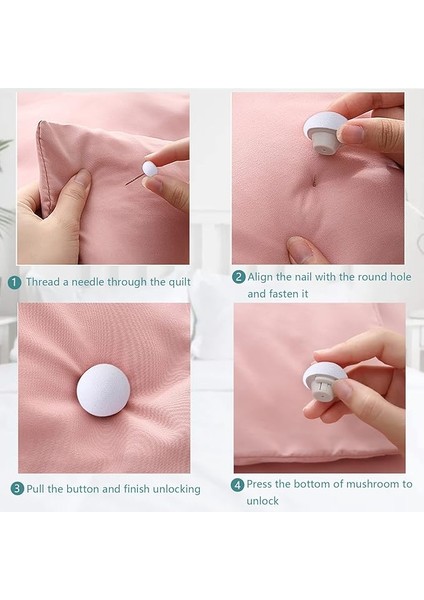 1 Thread a needle through the quilt

2 Align the nail with the round hole and fasten it

3 Pull the button and finish unlocking

4 Press the bottom of mushroom to unlock