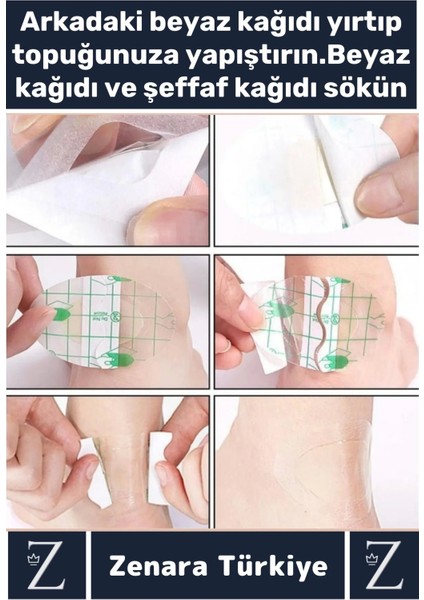 Arkadaki beyaz kağıdı yırtıp topuğunuza yapıştırın.Beyaz kağıdı ve şeffaf kağıdı sökün

Z

Zenara Türkiye

Z