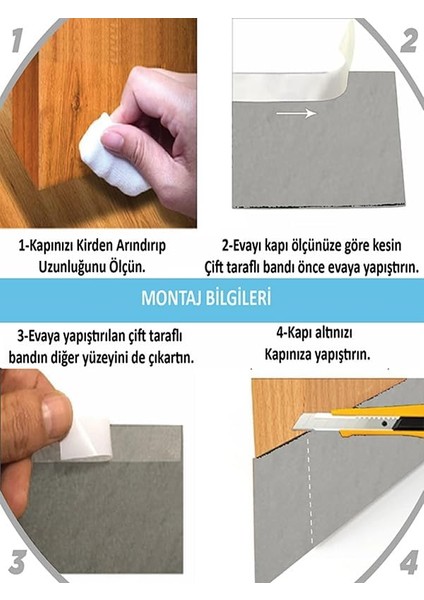 1

2

1-Kapınızı Kirden Arındırıp Uzunluğunu Ölçün.

2-Evayı kapı ölçünüze göre kesin Çift taraflı bandı önce evaya yapıştırın.

MONTAJ BİLGİLERİ

3-Evaya yapıştırılan çift taraflı bandın diğer yüzeyini de çıkartın.

4-Kapı altınızı Kapınıza yapıştırın.

3

4