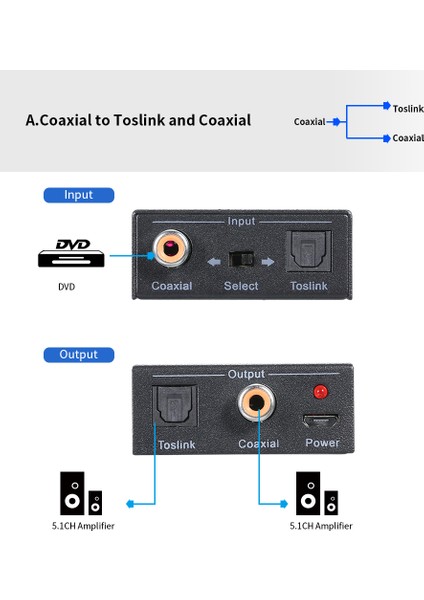 A.Coaxial to Toslink and Coaxial

Coaxial

Toslink

Coaxial

Input

DVD

DVD

Input

Coaxial

Select

Toslink

Output

Output

Toslink

Coaxial

Power

5.1CH Amplifier

5.1CH Amplifier