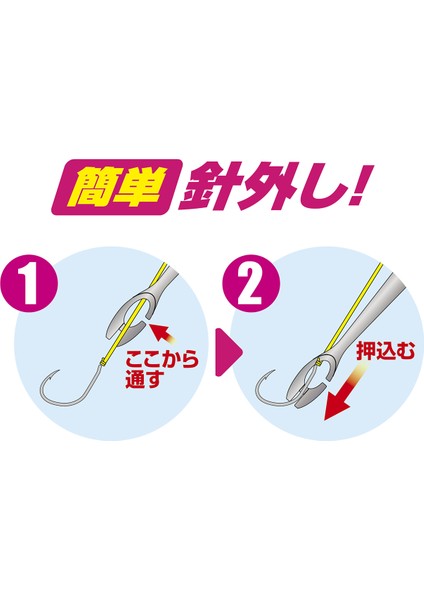 簡単 針外し!

1

ここから通す

2

押込む