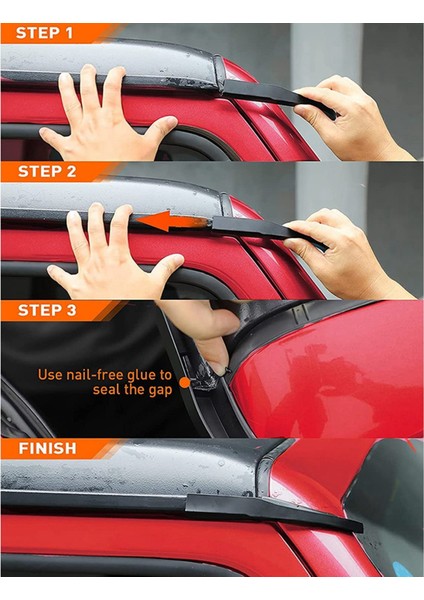 STEP 1

STEP 2

STEP 3

Use nail-free glue to seal the gap

FINISH