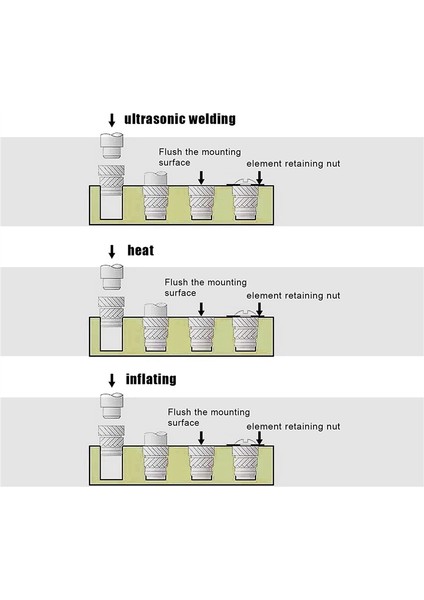 ultrasonic welding

Flush the mounting surface

element retaining nut

heat

Flush the mounting surface

element retaining nut

inflating

Flush the mounting surface

element retaining nut