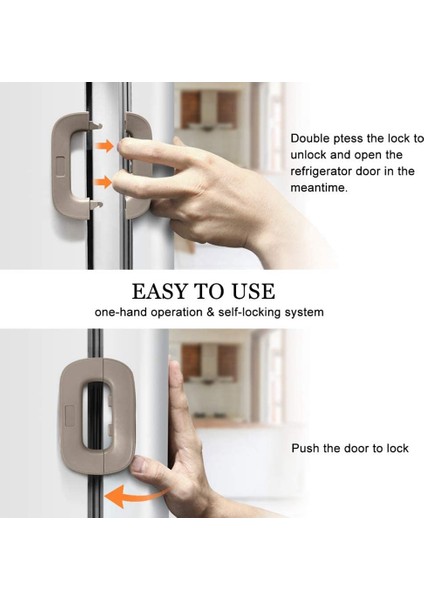 Double ptess the lock to unlock and open the refrigerator door in the meantime.

EASY TO USE

one-hand operation & self-locking system

Push the door to lock