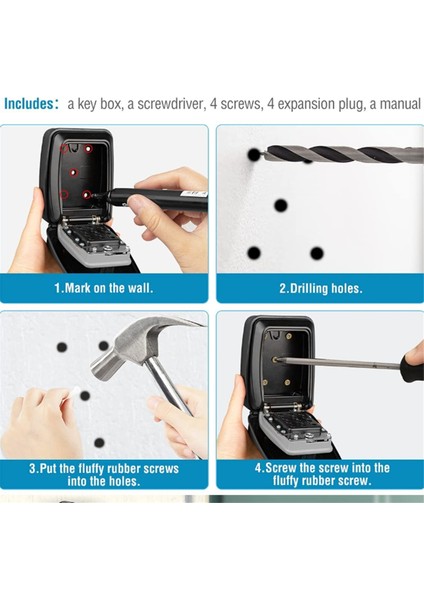 Includes: a key box, a screwdriver, 4 screws, 4 expansion plug, a manual

1.Mark on the wall.

2.Drilling holes.

3.Put the fluffy rubber screws into the holes.

4.Screw the screw into the fluffy rubber screw.