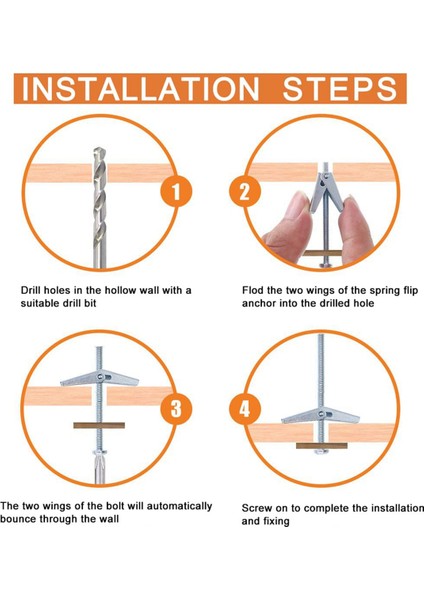 INSTALLATION STEPS

1

Drill holes in the hollow wall with a suitable drill bit

2

Flod the two wings of the spring flip anchor into the drilled hole

3

The two wings of the bolt will automatically bounce through the wall

4

Screw on to complete the installation and fixing