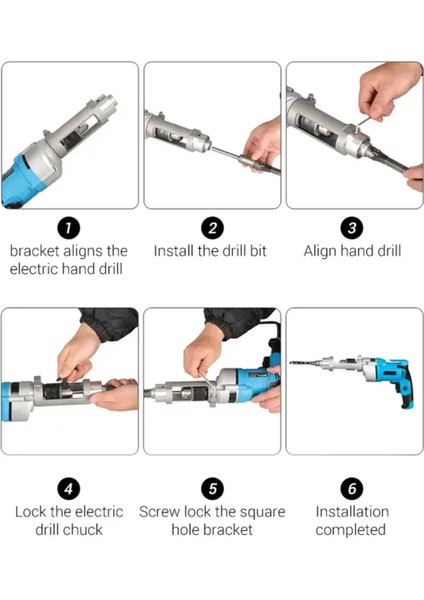 1
bracket aligns the electric hand drill

2
Install the drill bit

3
Align hand drill

4
Lock the electric drill chuck

5
Screw lock the square hole bracket

6
Installation completed