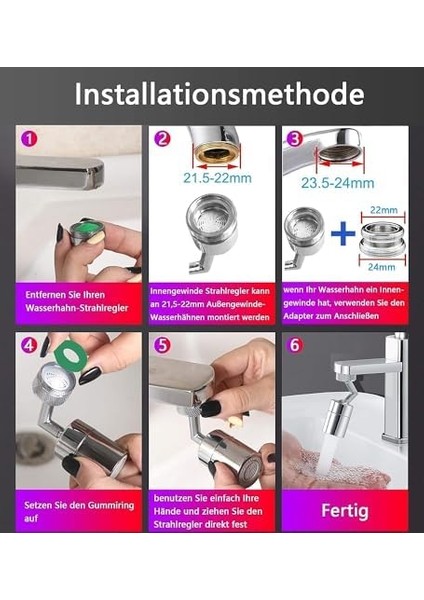 Installationsmethode

1

Entfernen Sie Ihren Wasserhahn-Strahlregler

2

21.5-22mm

Innengewinde Strahlregler kann an 21,5-22mm Außengewinde-Wasserhähnen montiert werden

3

23.5-24mm

22mm

24mm

wenn Ihr Wasserhahn ein Innengewinde hat, verwenden Sie den Adapter zum Anschließen

4

Setzen Sie den Gummiring auf

5

benutzen Sie einfach Ihre Hände und ziehen Sie den Strahlregler direkt fest

6

Fertig