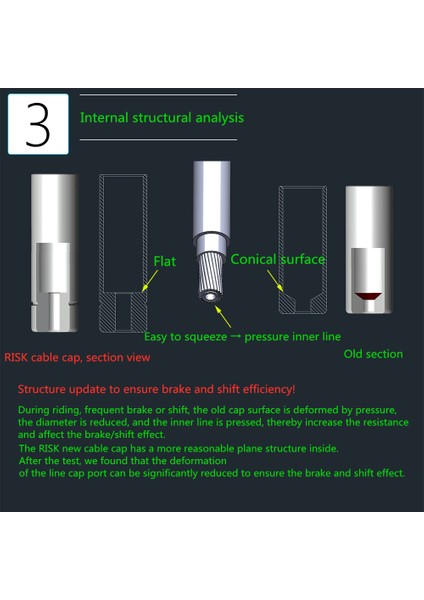 3

Internal structural analysis

Flat

Conical surface

Easy to squeeze → pressure inner line

RISK cable cap, section view

Old section

Structure update to ensure brake and shift efficiency!

During riding, frequent brake or shift, the old cap surface is deformed by pressure, the diameter is reduced, and the inner line is pressed, thereby increase the resistance and affect the brake/shift effect.

The RISK new cable cap has a more reasonable plane structure inside.
After the test, we found that the deformation of the line cap port can be significantly reduced to ensure the brake and shift effect.