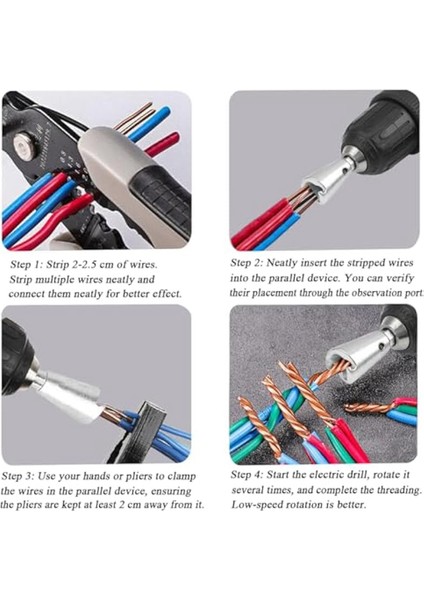 Step 1: Strip 2-2.5 cm of wires. Strip multiple wires neatly and connect them neatly for better effect.

Step 2: Neatly insert the stripped wires into the parallel device. You can verify their placement through the observation port.

Step 3: Use your hands or pliers to clamp the wires in the parallel device, ensuring the pliers are kept at least 2 cm away from it.

Step 4: Start the electric drill, rotate it several times, and complete the threading. Low-speed rotation is better.