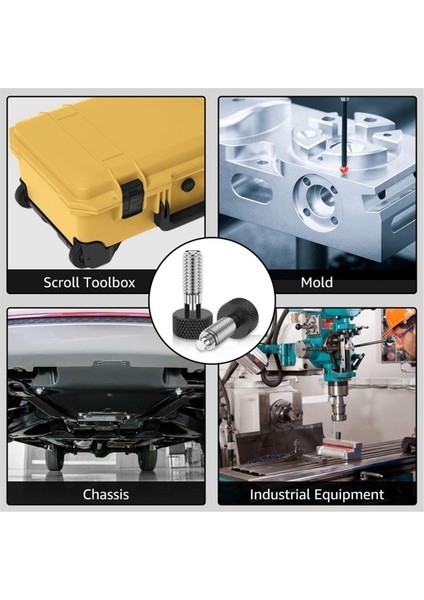 Scroll Toolbox

Mold

Chassis

Industrial Equipment