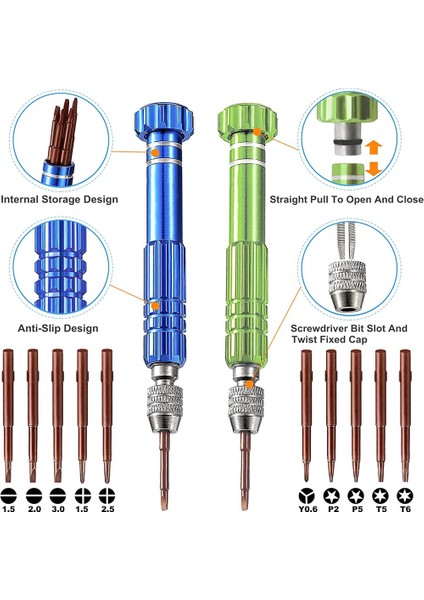 Internal Storage Design

Straight Pull To Open And Close

Anti-Slip Design

Screwdriver Bit Slot And Twist Fixed Cap

1.5 2.0 3.0 1.5 2.5

Y0.6 P2 P5 T5 T6