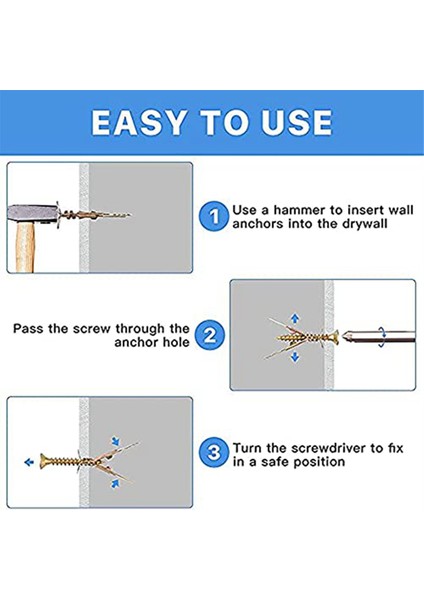 EASY TO USE

1 Use a hammer to insert wall anchors into the drywall

Pass the screw through the anchor hole 2

3 Turn the screwdriver to fix in a safe position