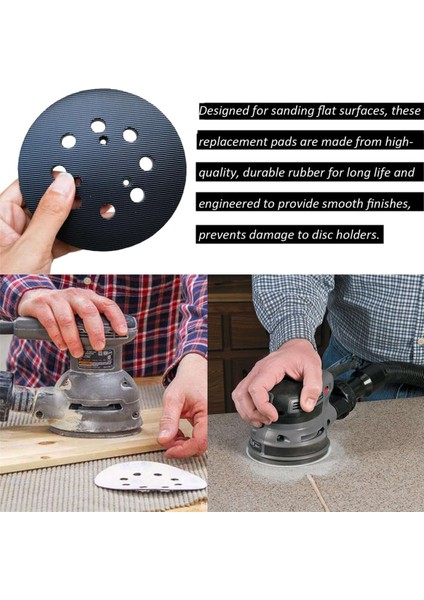 Designed for sanding flat surfaces, these replacement pads are made from high-quality, durable rubber for long life and engineered to provide smooth finishes, prevents damage to disc holders.