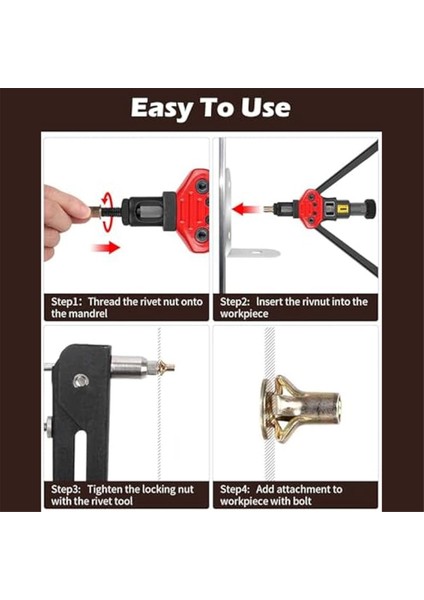 Easy To Use

Step1: Thread the rivet nut onto the mandrel

Step2: Insert the rivnut into the workpiece

Step3: Tighten the locking nut with the rivet tool

Step4: Add attachment to workpiece with bolt