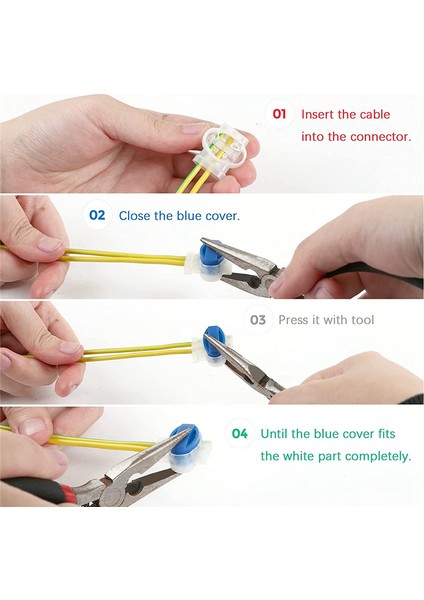 01 Insert the cable into the connector.

02 Close the blue cover.

03 Press it with tool

04 Until the blue cover fits the white part completely.