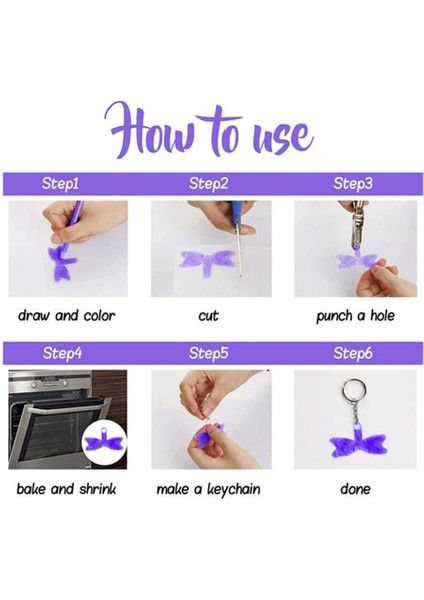 How to use

Step1
draw and color

Step2
cut

Step3
punch a hole

Step4
bake and shrink

Step5
make a keychain

Step6
done