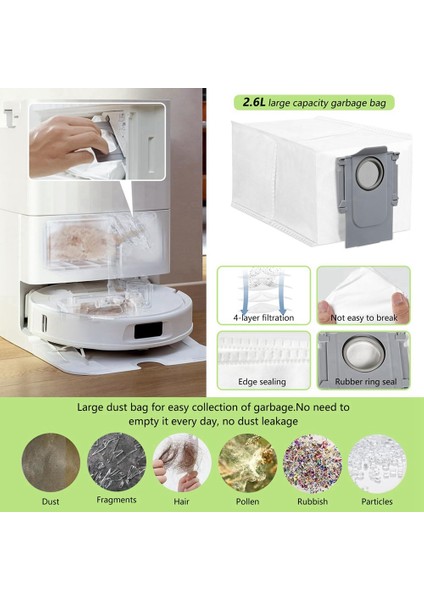 2.6L large capacity garbage bag

4-layer filtration

Not easy to break

Edge sealing

Rubber ring seal

Large dust bag for easy collection of garbage.No need to empty it every day, no dust leakage

Dust

Fragments

Hair

Pollen

Rubbish

Particles