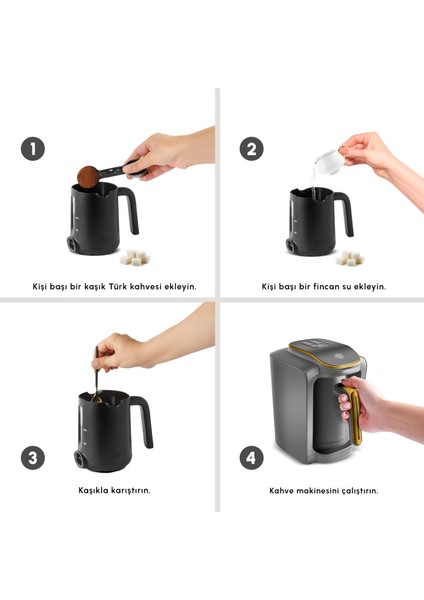 1

Kişi başı bir kaşık Türk kahvesi ekleyin.

2

Kişi başı bir fincan su ekleyin.

3

Kaşıkla karıştırın.

4

Kahve makinesini çalıştırın.