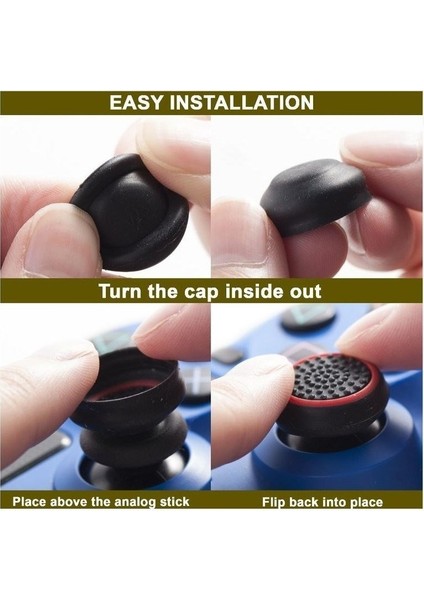 EASY INSTALLATION

Turn the cap inside out

Place above the analog stick

Flip back into place