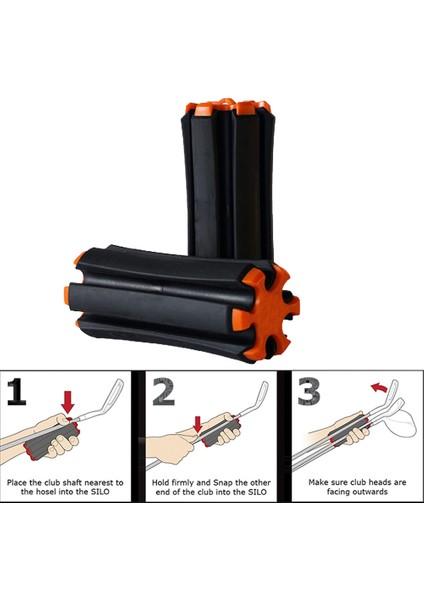 1

Place the club shaft nearest to the hosel into the SILO

2

Hold firmly and Snap the other end of the club into the SILO

3

Make sure club heads are facing outwards