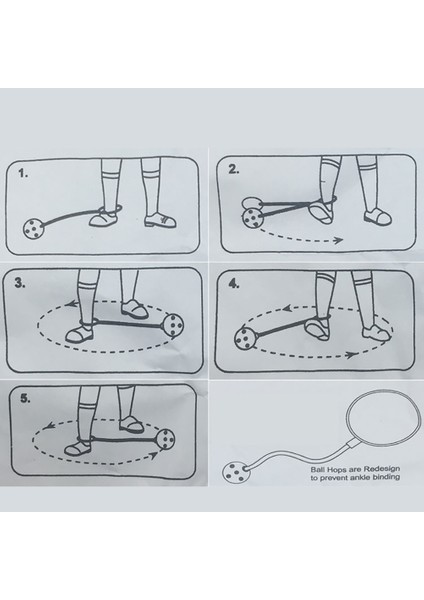 1.

2.

3.

4.

5.

Ball Hops are Redesign to prevent ankle binding