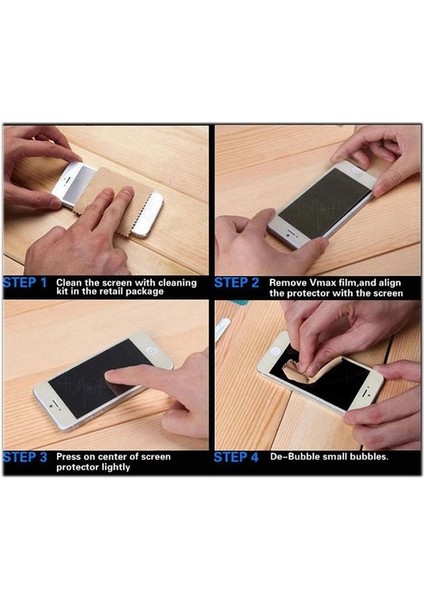 STEP 1 Clean the screen with cleaning kit in the retail package

STEP 2 Remove Vmax film,and align the protector with the screen

STEP 3 Press on center of screen protector lightly

STEP 4 De-Bubble small bubbles.