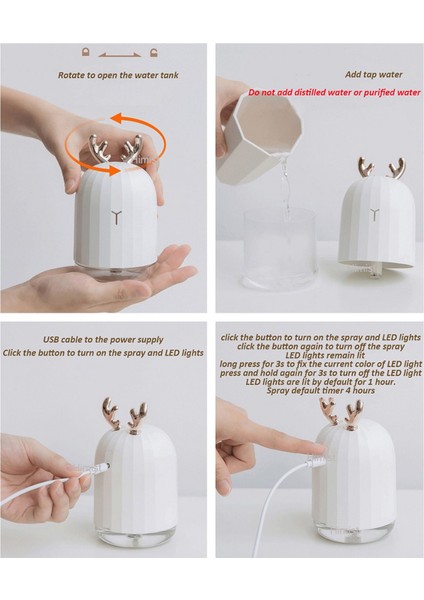 Rotate to open the water tank

Add tap water

Do not add distilled water or purified water

USB cable to the power supply
Click the button to turn on the spray and LED lights

click the button to turn on the spray and LED lights
click the button again to turn off the spray
LED lights remain lit
long press for 3s to fix the current color of LED light
press and hold again for 3s to turn off the LED light
LED lights are lit by default for 1 hour.
Spray default timer 4 hours