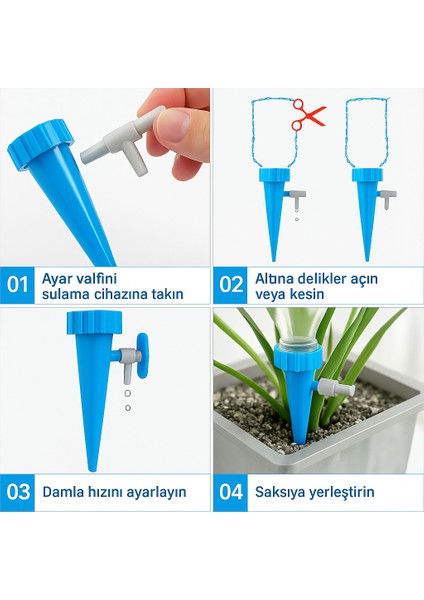 01 Ayar valfini sulama cihazına takın

02 Altına delikler açın veya kesin

03 Damla hızını ayarlayın

04 Saksıya yerleştirin