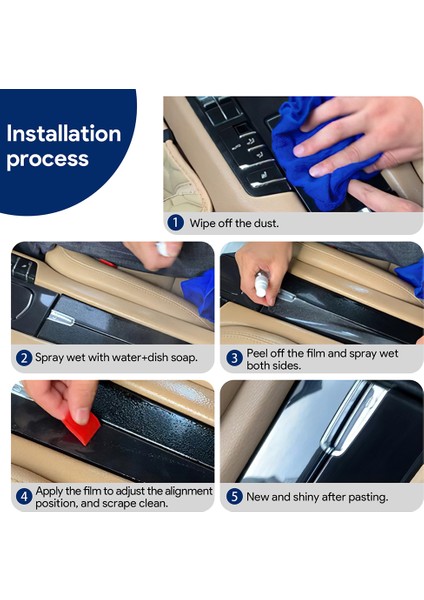 Installation process

1 Wipe off the dust.

2 Spray wet with water+dish soap.

3 Peel off the film and spray wet both sides.

4 Apply the film to adjust the alignment position, and scrape clean.

5 New and shiny after pasting.