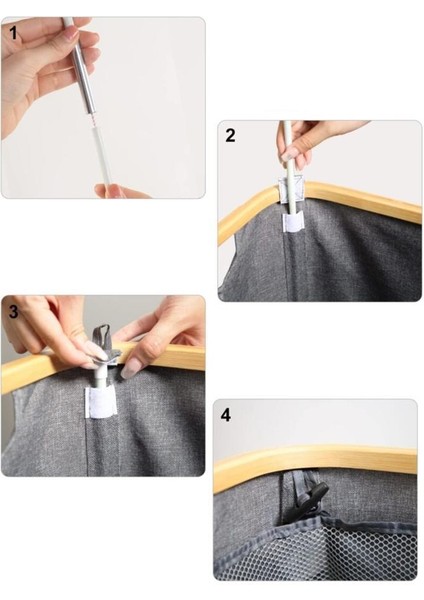 1

2

3

4