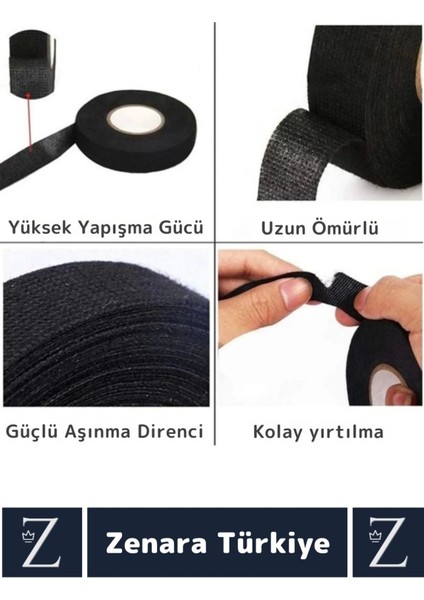 Yüksek Yapışma Gücü

Uzun Ömürlü

Güçlü Aşınma Direnci

Kolay yırtılma

Z

Zenara Türkiye

Z