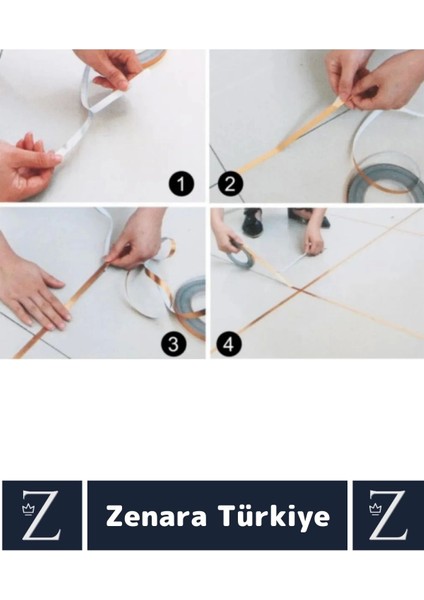 1
2
3
4

Z
Zenara Türkiye
Z