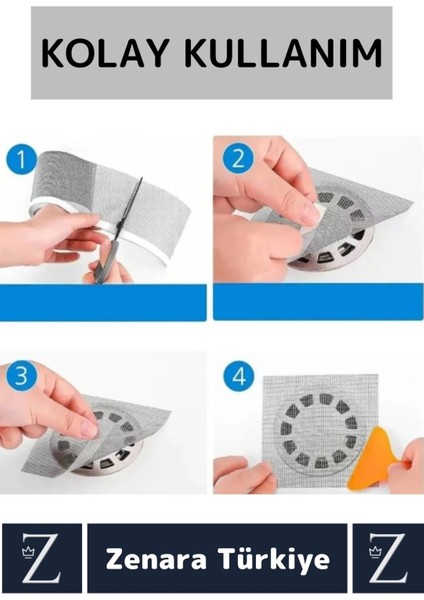 KOLAY KULLANIM

1

2

3

4

Z

Zenara Türkiye

Z