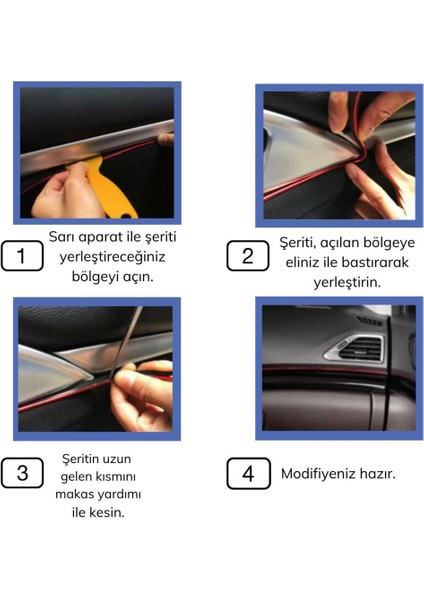 1
Sarı aparat ile şeriti yerleştireceğiniz bölgeyi açın.

2
Şeriti, açılan bölgeye eliniz ile bastırarak yerleştirin.

3
Şeritin uzun gelen kısmını makas yardımı ile kesin.

4
Modifiyeniz hazır.