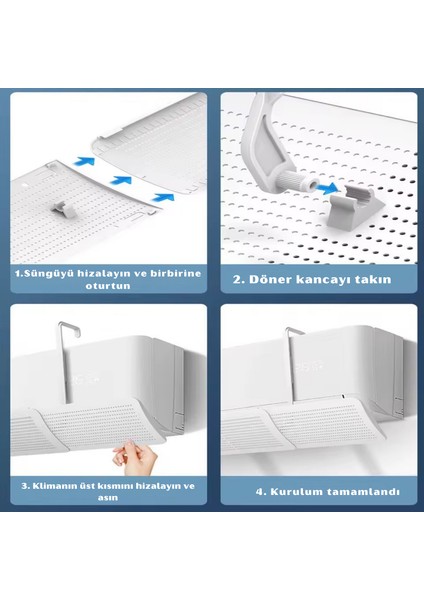 1.Süngüyü hizalayın ve birbirine oturtun

2. Döner kancayı takın

3. Klimanın üst kısmını hizalayın ve asın

4. Kurulum tamamlandı