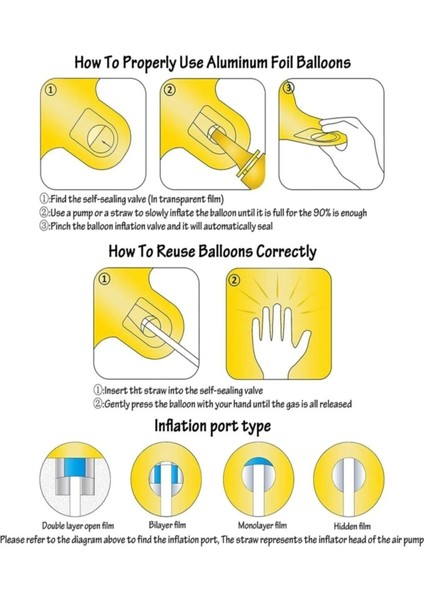 How To Properly Use Aluminum Foil Balloons

①

②

③

①:Find the self-sealing valve (In transparent film)
②:Use a pump or a straw to slowly inflate the balloon until it is full for the 90% is enough
③:Pinch the balloon inflation valve and it will automatically seal

How To Reuse Balloons Correctly

①

②

①:Insert tht straw into the self-sealing valve
②:Gently press the balloon with your hand until the gas is all released

Inflation port type

Double layer open film

Bilayer film

Monolayer film

Hidden film

Please refer to the diagram above to find the inflation port, The straw represents the inflator head of the air pump