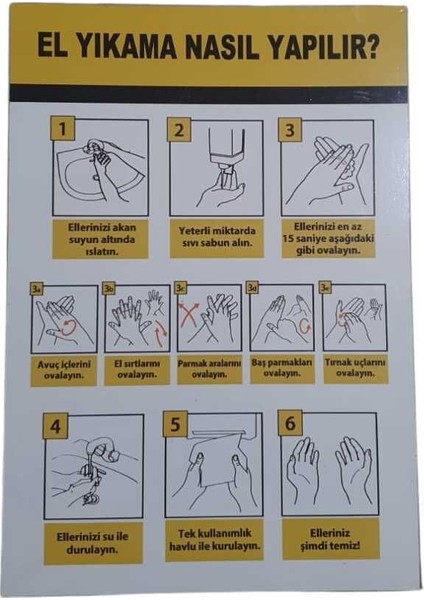 EL YIKAMA NASIL YAPILIR?

1
Ellerinizi akan suyun altında ıslatın.

2
Yeterli miktarda sıvı sabun alın.

3
Ellerinizi en az 15 saniye aşağıdaki gibi ovalayın.

3a
Avuç içlerini ovalayın.

3b
El sırtlarını ovalayın.

3c
Parmak aralarını ovalayın.

3d
Baş parmakları ovalayın.

3e
Tırnak uçlarını ovalayın.

4
Ellerinizi su ile durulayın.

5
Tek kullanımlık havlu ile kurulayın.

6
Elleriniz şimdi temiz!