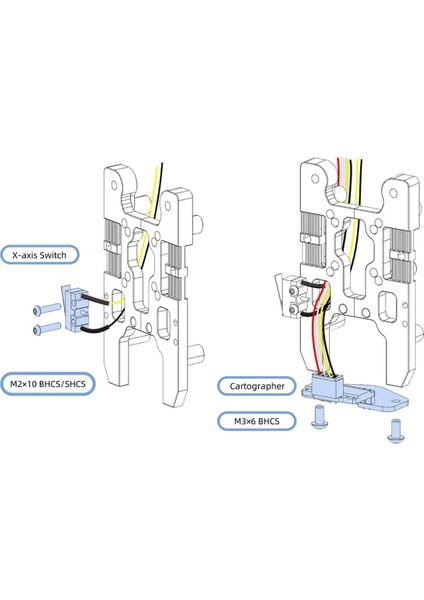 X-axis Switch

M2×10 BHCS/SHCS

Cartographer

M3×6 BHCS