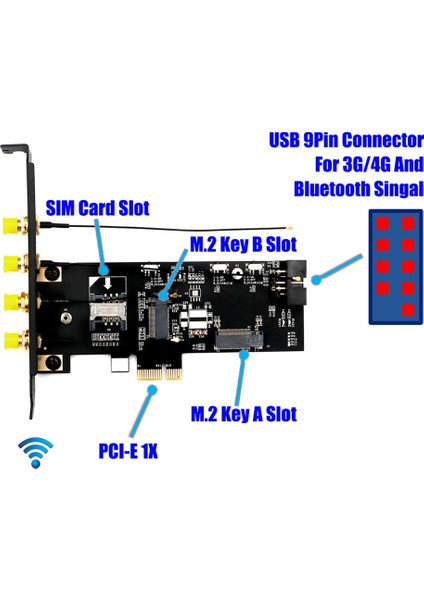 USB 9Pin Connector For 3G/4G And Bluetooth Singal

SIM Card Slot

M.2 Key B Slot

M.2 Key A Slot

PCI-E 1X