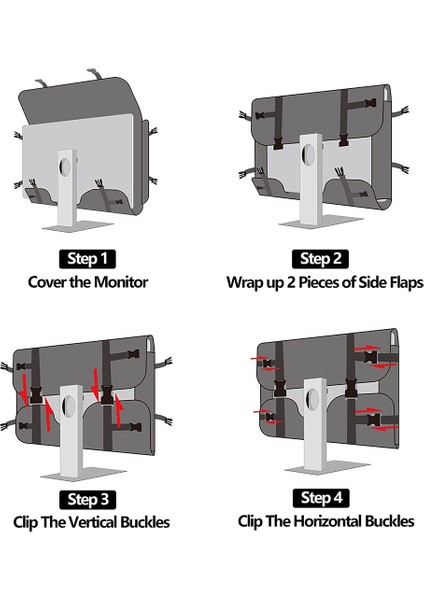 Step 1
Cover the Monitor

Step 2
Wrap up 2 Pieces of Side Flaps

Step 3
Clip The Vertical Buckles

Step 4
Clip The Horizontal Buckles