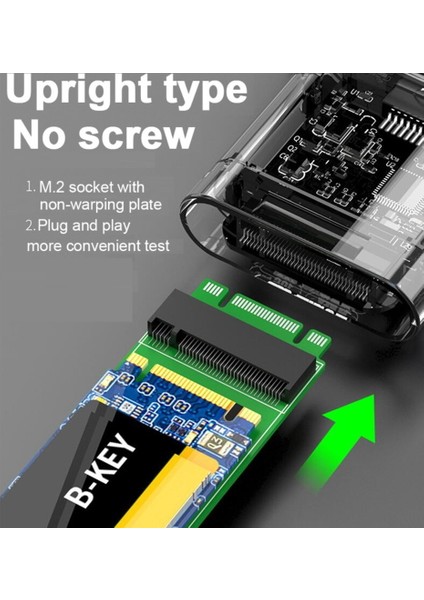 Upright type
No screw

1. M.2 socket with non-warping plate
2. Plug and play more convenient test

B-KEY